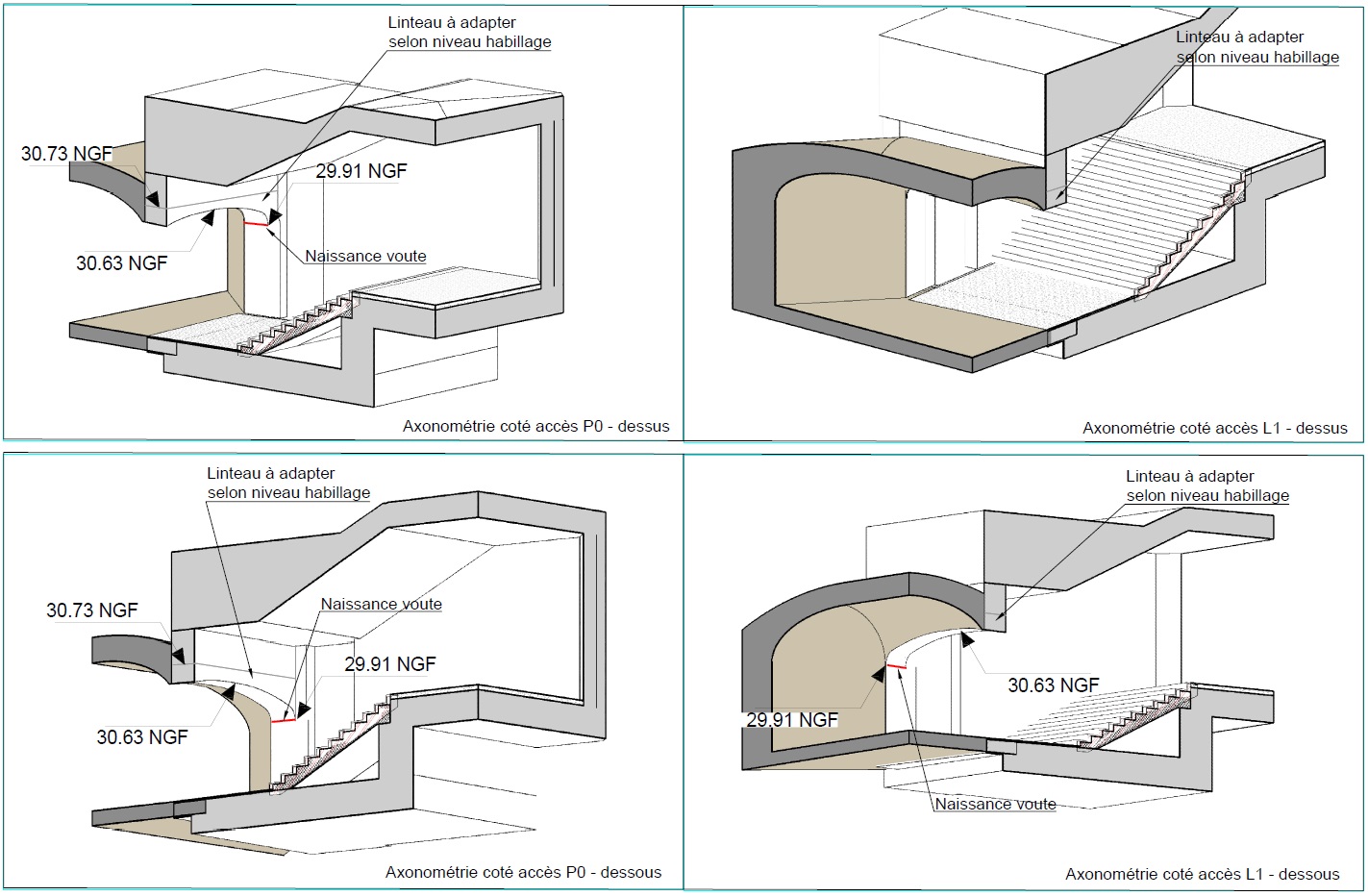 Linteau à adapter
selon niveau habillage

30.73 NGF

29.91 NGF

30.63 NGF

Naissance voute

Axonométrie coté accès P0 - dessus

Linteau à adapter
selon niveau habillage

Axonométrie coté accès L1 - dessus

Linteau à adapter
selon niveau habillage

30.73 NGF

Naissance voute

29.91 NGF

30.63 NGF

Axonométrie coté accès P0 - dessous

Linteau à adapter
selon niveau habillage

30.63 NGF

29.91 NGF

Naissance voute

Axonométrie coté accès L1 - dessous